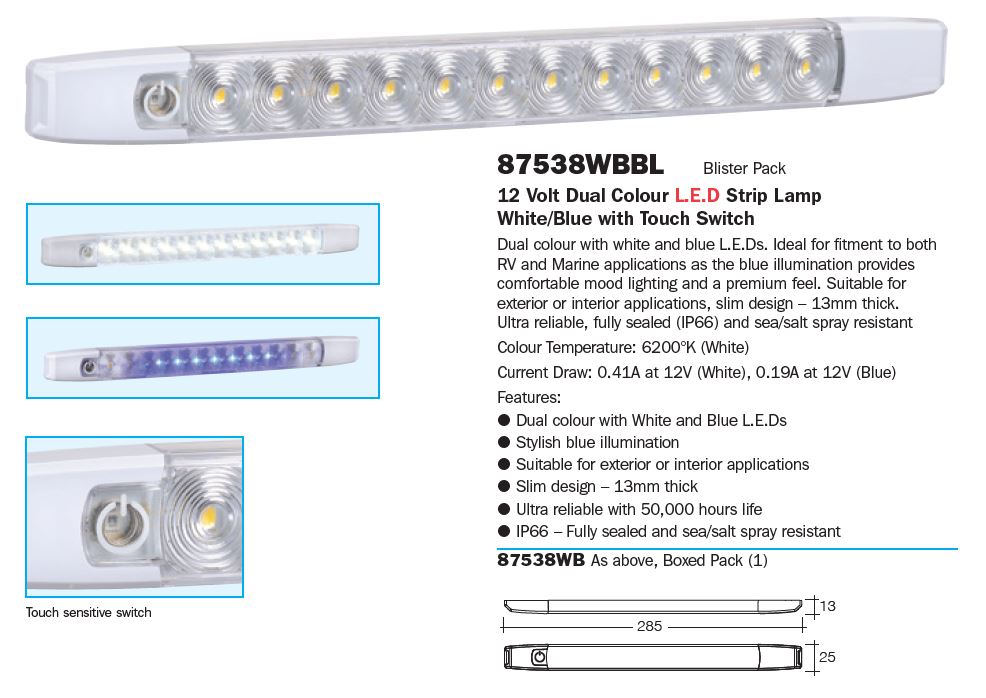 87538WBBL Blister Pack

12 Volt Dual Colour L.E.D Strip Lamp White/Blue with Touch Switch

Dual colour with white and blue L.E.Ds. Ideal for fitment to both RV and Marine applications as the blue illumination provides comfortable mood lighting and a premium feel. Suitable for exterior or interior applications, slim design – 13mm thick. Ultra reliable, fully sealed (IP66) and sea/salt spray resistant

Colour Temperature: 6200°K (White)

Current Draw: 0.41A at 12V (White), 0.19A at 12V (Blue)

Features:

● Dual colour with White and Blue L.E.Ds
● Stylish blue illumination
● Suitable for exterior or interior applications
● Slim design – 13mm thick
● Ultra reliable with 50,000 hours life
● IP66 – Fully sealed and sea/salt spray resistant

87538WB As above, Boxed Pack (1)

Touch sensitive switch

13
285
25